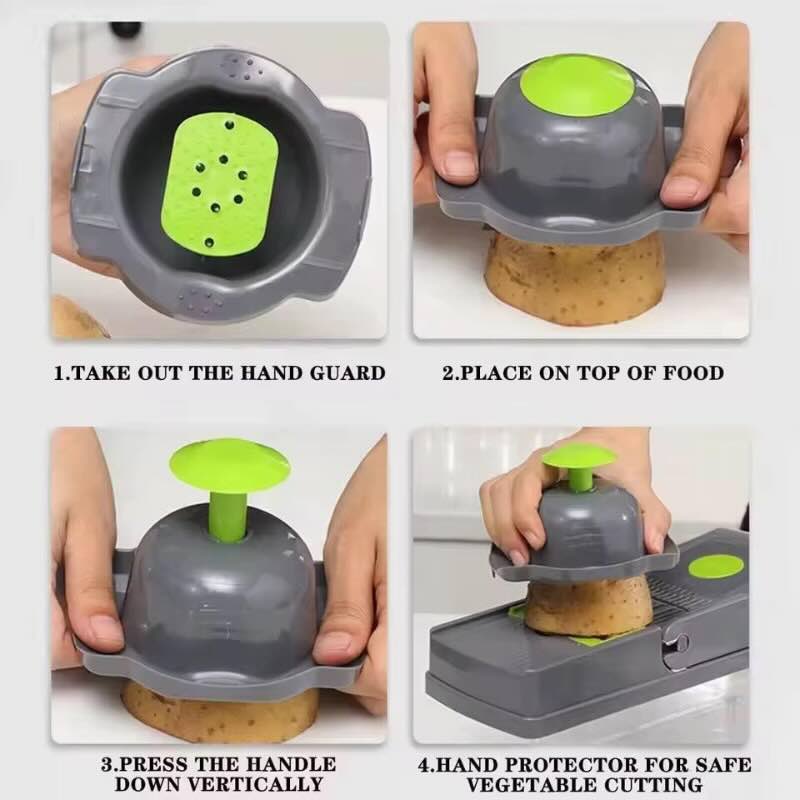 1.TAKE OUT THE HAND GUARD

2.PLACE ON TOP OF FOOD

3.PRESS THE HANDLE DOWN VERTICALLY

4.HAND PROTECTOR FOR SAFE VEGETABLE CUTTING