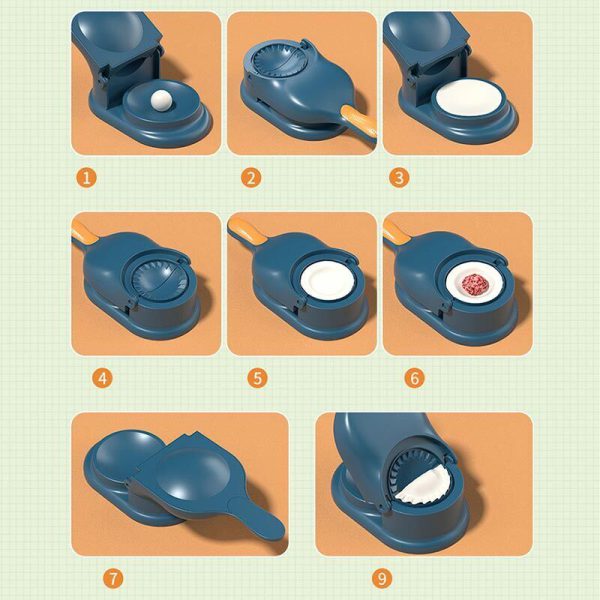 1
2
3
4
5
6
7
9